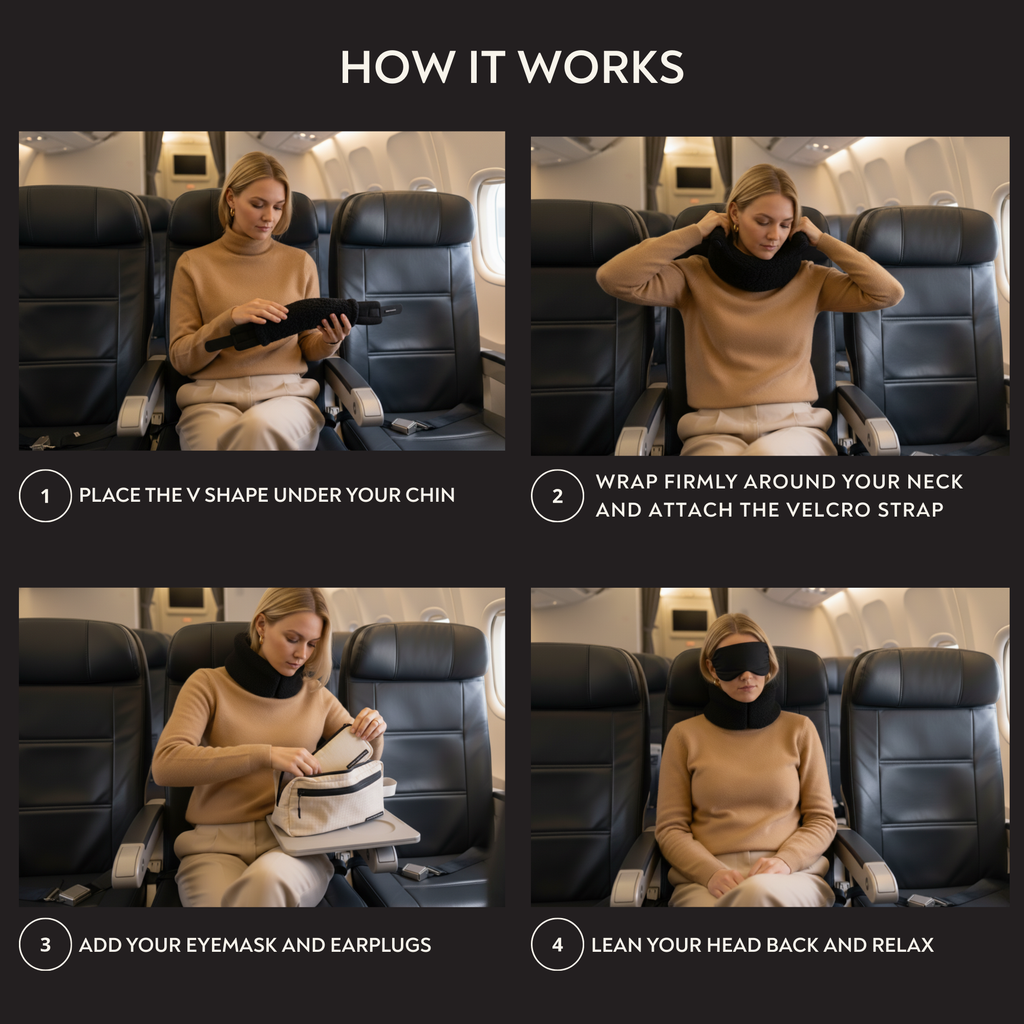 HOW IT WORKS

1 PLACE THE V SHAPE UNDER YOUR CHIN

2 WRAP FIRMLY AROUND YOUR NECK AND ATTACH THE VELCRO STRAP

3 ADD YOUR EYEMASK AND EARPLUGS

4 LEAN YOUR HEAD BACK AND RELAX