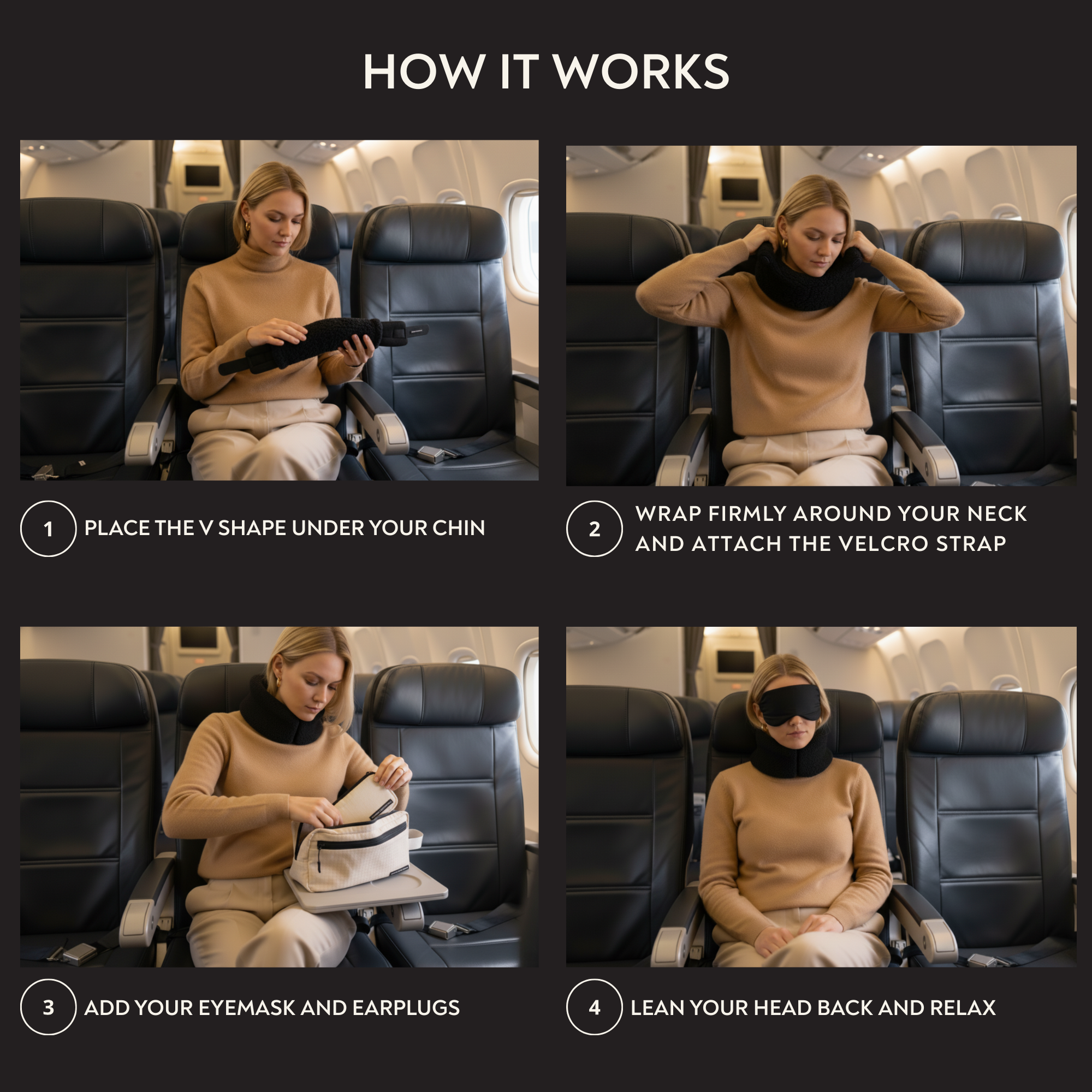 HOW IT WORKS

1 PLACE THE V SHAPE UNDER YOUR CHIN

2 WRAP FIRMLY AROUND YOUR NECK AND ATTACH THE VELCRO STRAP

3 ADD YOUR EYEMASK AND EARPLUGS

4 LEAN YOUR HEAD BACK AND RELAX